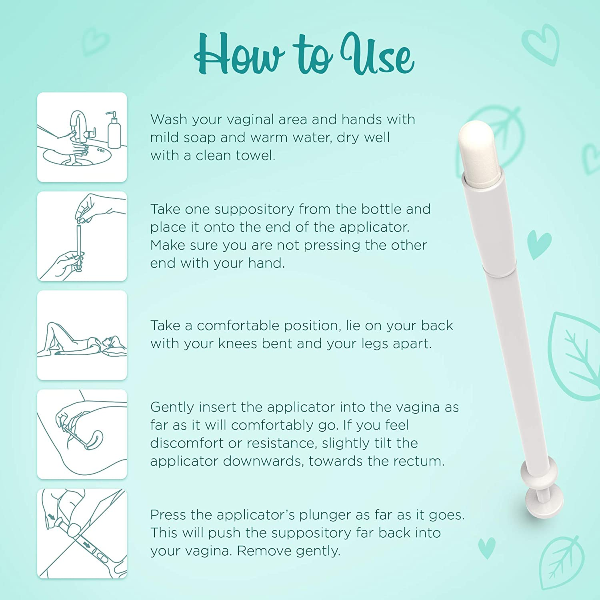 How to Use

Wash your vaginal area and hands with mild soap and warm water, dry well with a clean towel.

Take one suppository from the bottle and place it onto the end of the applicator. Make sure you are not pressing the other end with your hand.

Take a comfortable position, lie on your back with your knees bent and your legs apart.

Gently insert the applicator into the vagina as far as it will comfortably go. If you feel discomfort or resistance, slightly tilt the applicator downwards, towards the rectum.

Press the applicator's plunger as far as it goes. This will push the suppository far back into your vagina. Remove gently.