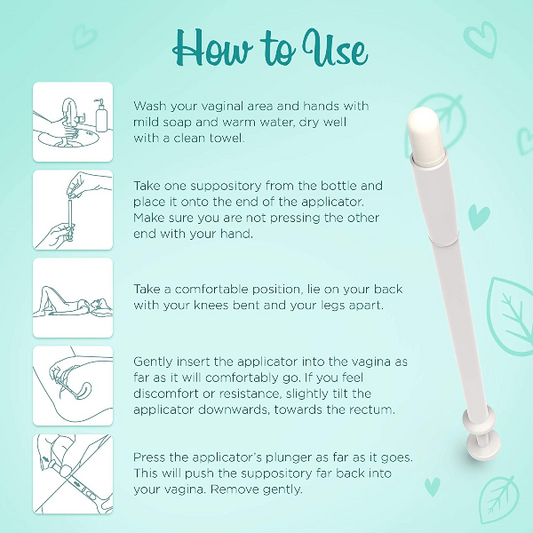 How to Use

Wash your vaginal area and hands with mild soap and warm water, dry well with a clean towel.

Take one suppository from the bottle and place it onto the end of the applicator. Make sure you are not pressing the other end with your hand.

Take a comfortable position, lie on your back with your knees bent and your legs apart.

Gently insert the applicator into the vagina as far as it will comfortably go. If you feel discomfort or resistance, slightly tilt the applicator downwards, towards the rectum.

Press the applicator's plunger as far as it goes. This will push the suppository far back into your vagina. Remove gently.